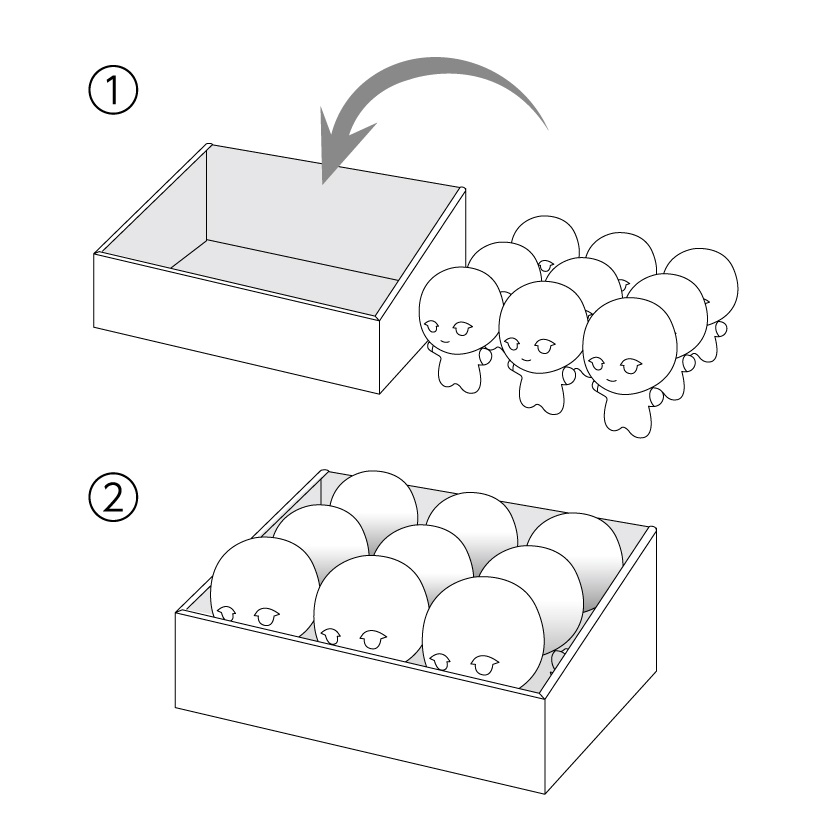 ①

②